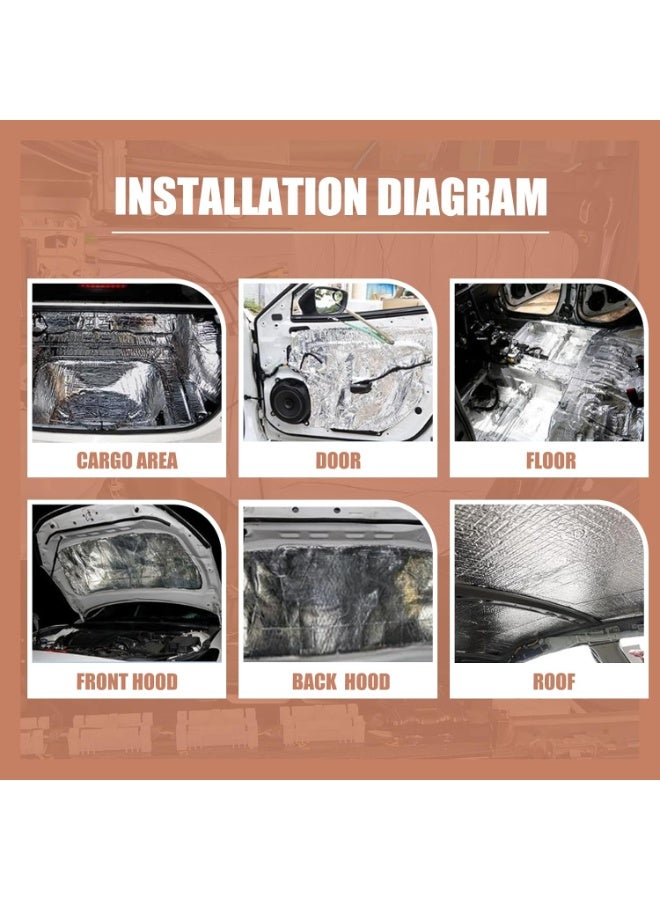 INSTALLATION DIAGRAM

CARGO AREA

DOOR

FLOOR

FRONT HOOD

BACK HOOD

ROOF